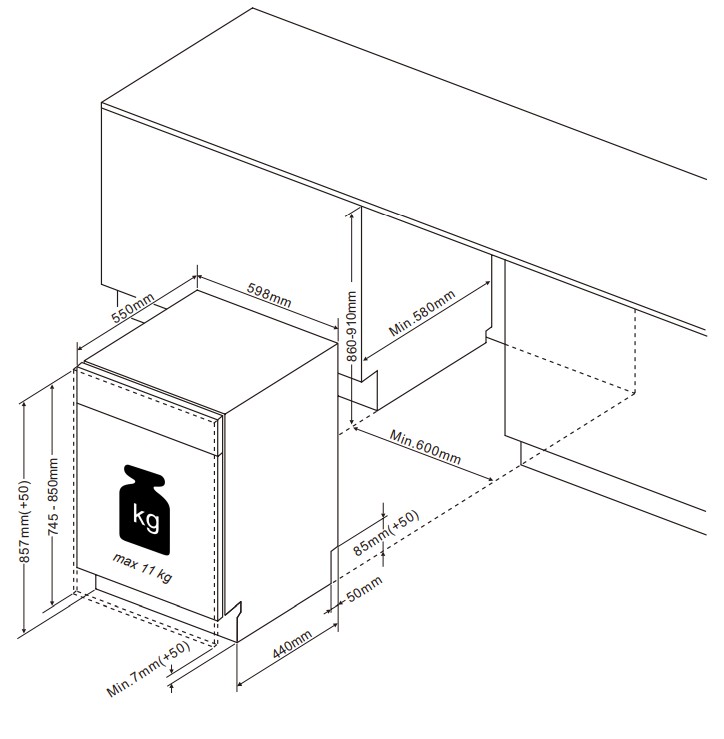 550mm
598mm
860-910mm
Min.580mm
Min.600mm
857mm(+50)
745 - 850mm
kg
max 11 kg
85mm(+50)
50mm
440mm
Min.7mm(+50)