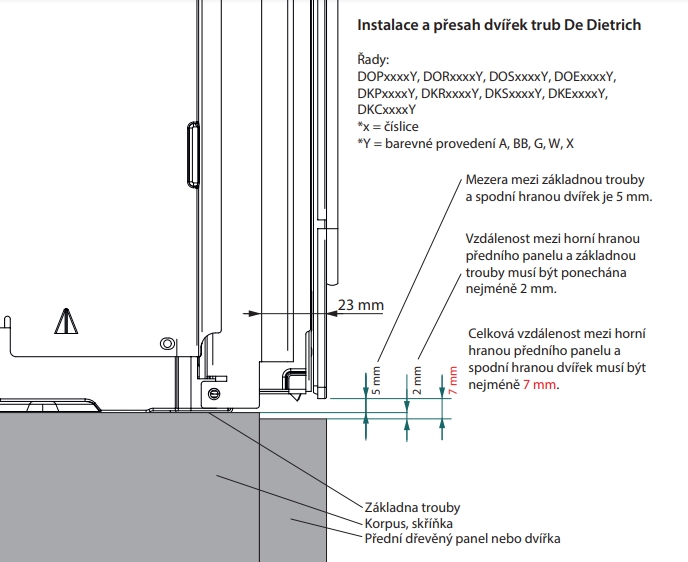 Instalace a přesah dvířek trub De Dietrich

Řady:
DOPxxxxY, DORxxxxY, DOSxxxxY, DOExxxxY, DKPxxxxY, DKRxxxxY, DKSxxxxY, DKExxxxY, DKCxxxxY
*x = číslice
*Y = barevné provedení A, BB, G, W, X

Mezera mezi základnou trouby a spodní hranou dvířek je 5 mm.

Vzdálenost mezi horní hranou předního panelu a základnou trouby musí být ponechána nejméně 2 mm.

Celková vzdálenost mezi horní hranou předního panelu a spodní hranou dvířek musí být nejméně 7 mm.

23 mm

5 mm

2 mm

7 mm

Základna trouby
Korpus, skříňka
Přední dřevěný panel nebo dvířka